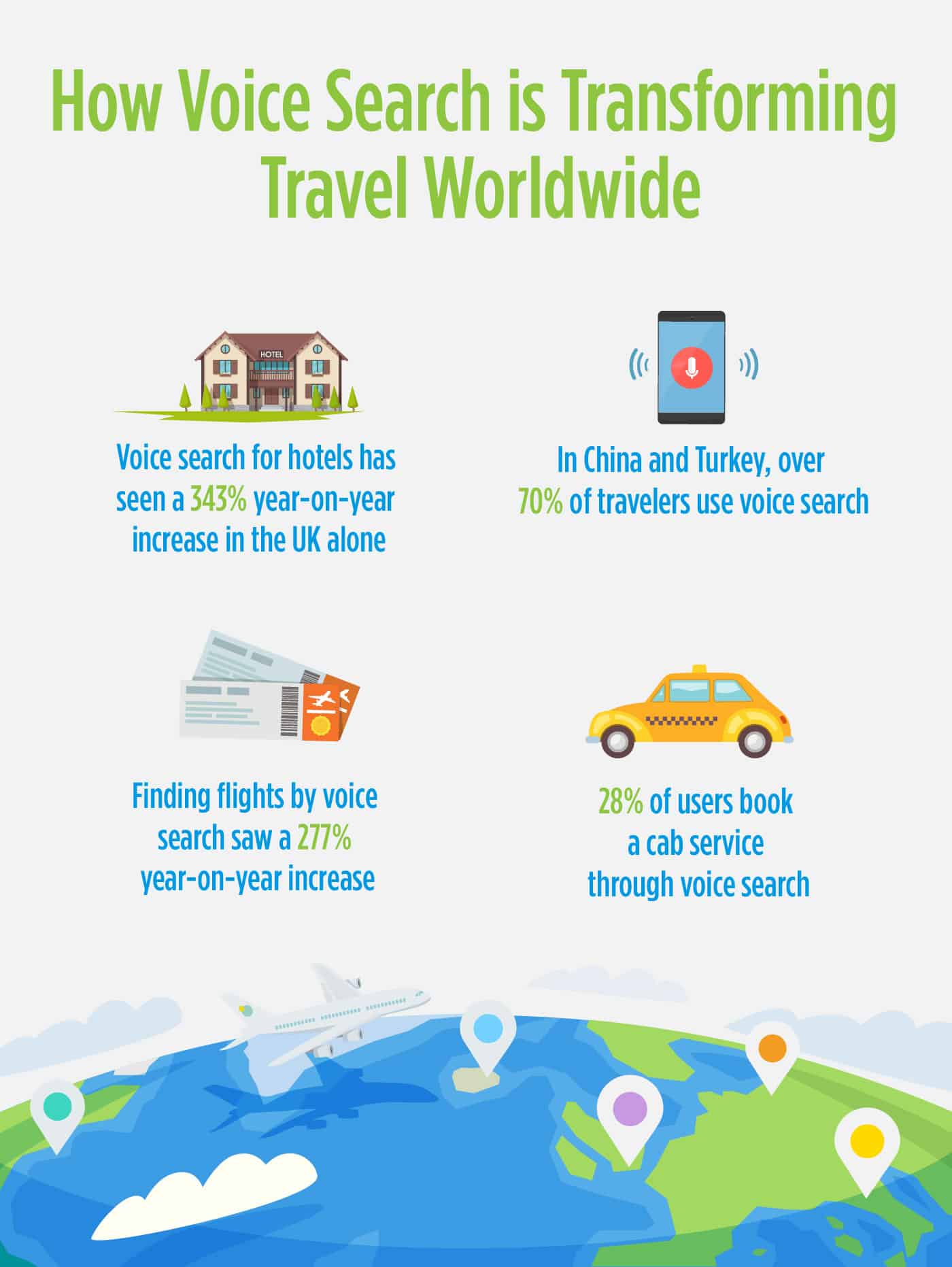 How Voice Search is Transforming Travel Worldwide

HOTEL

Voice search for hotels has seen a 343% year-on-year increase in the UK alone

In China and Turkey, over 70% of travelers use voice search

Finding flights by voice search saw a 277% year-on-year increase

28% of users book a cab service through voice search