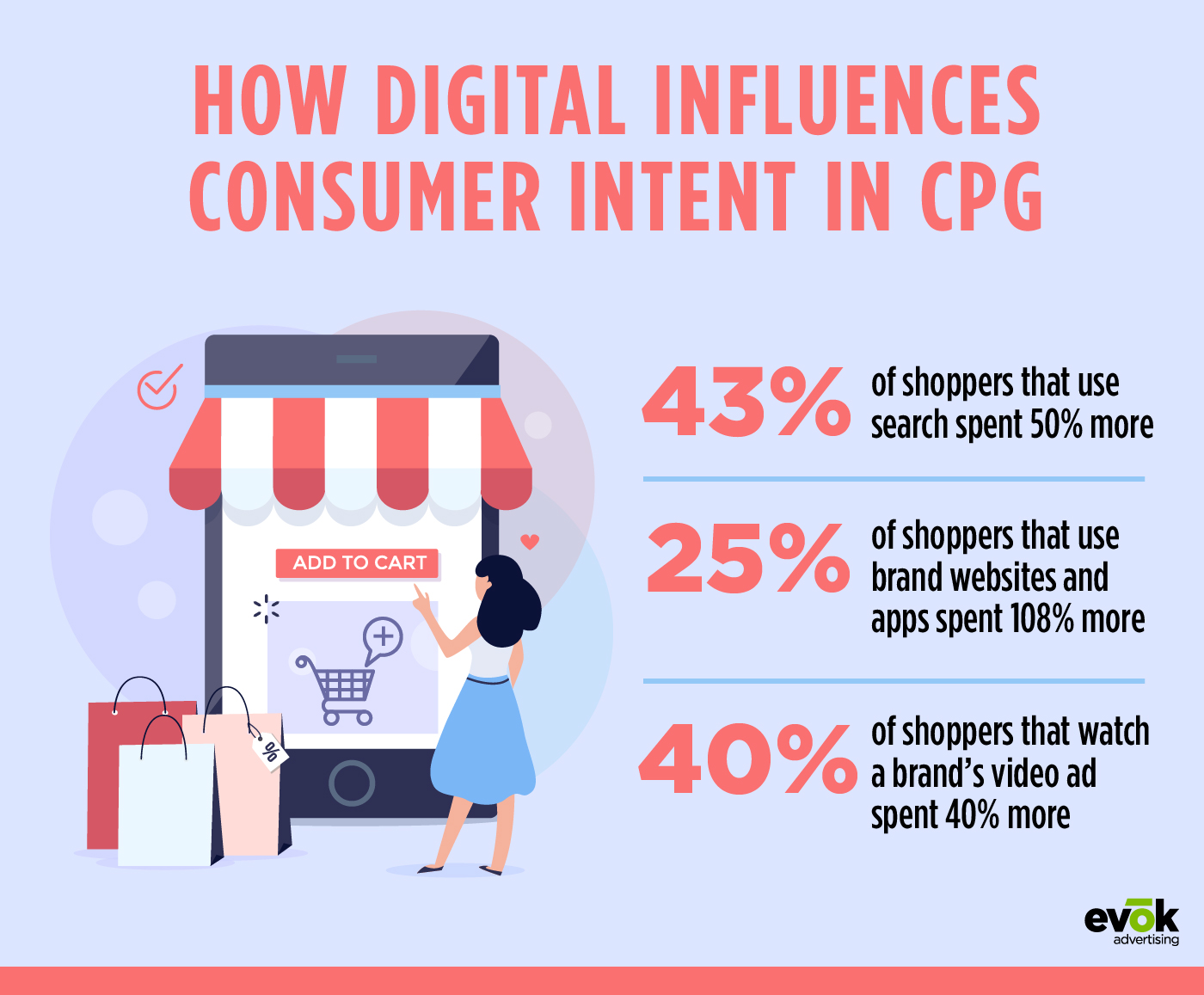 HOW DIGITAL INFLUENCES CONSUMER INTENT IN CPG

ADD TO CART

%

43% of shoppers that use search spent 50% more

25% of shoppers that use brand websites and apps spent 108% more

40% of shoppers that watch a brand's video ad spent 40% more

evōk
advertising