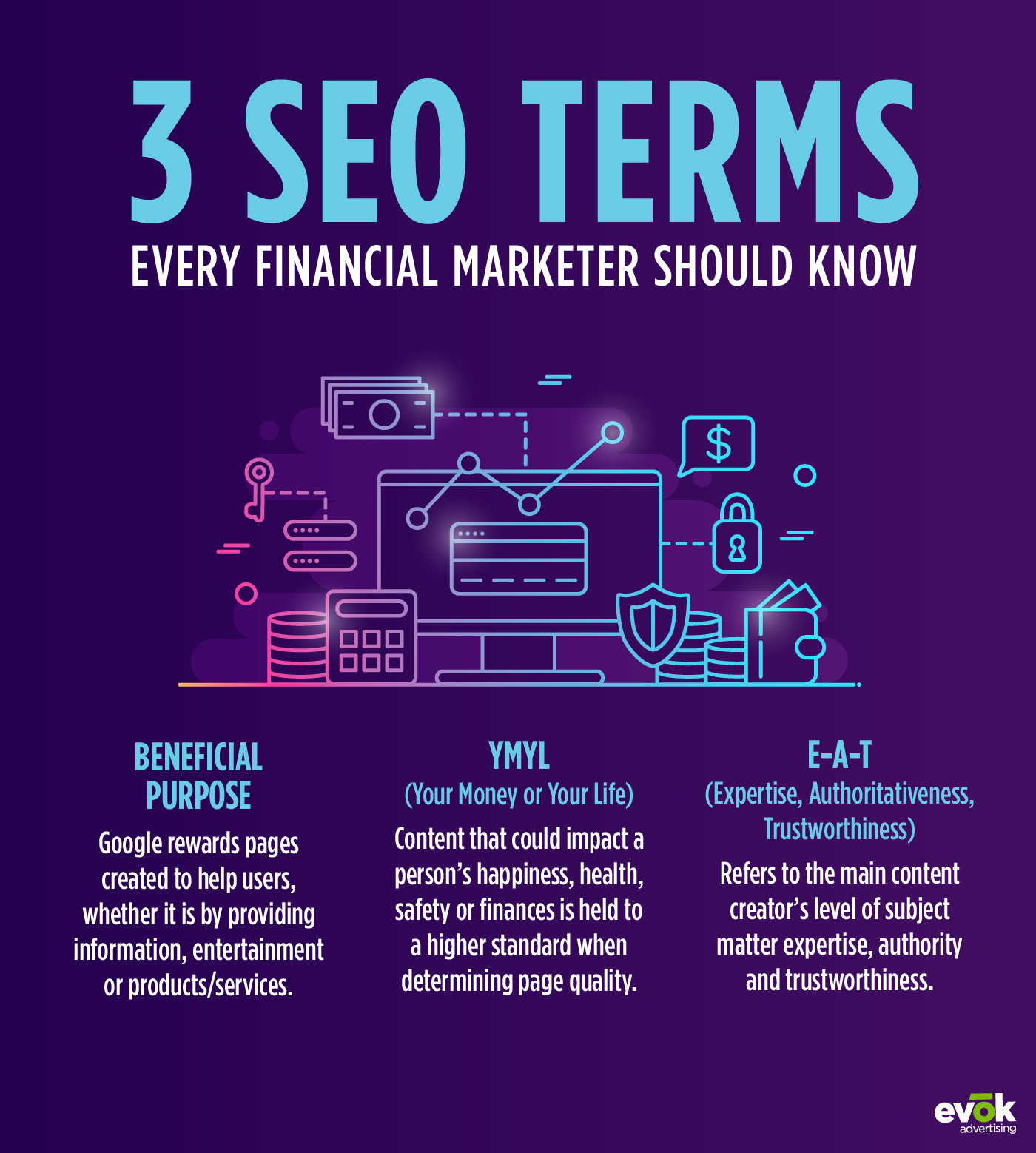 3 SEO TERMS
EVERY FINANCIAL MARKETER SHOULD KNOW

$

BENEFICIAL PURPOSE
Google rewards pages created to help users, whether it is by providing information, entertainment or products/services.

YMYL
(Your Money or Your Life)
Content that could impact a person's happiness, health, safety or finances is held to a higher standard when determining page quality.

E-A-T
(Expertise, Authoritativeness, Trustworthiness)
Refers to the main content creator's level of subject matter expertise, authority and trustworthiness.

evōk
advertising