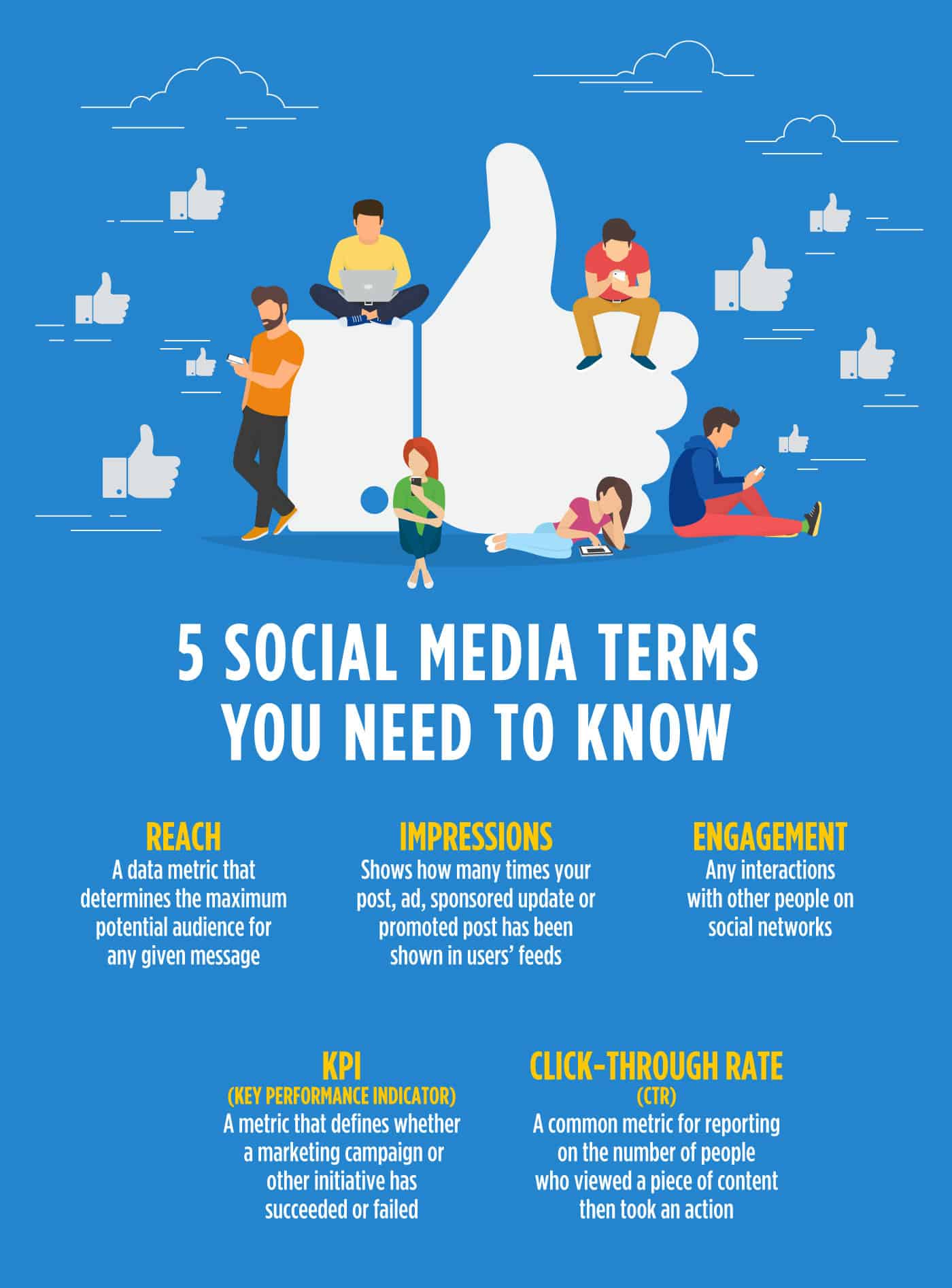 5 SOCIAL MEDIA TERMS YOU NEED TO KNOW

REACH
A data metric that determines the maximum potential audience for any given message

IMPRESSIONS
Shows how many times your post, ad, sponsored update or promoted post has been shown in users' feeds

ENGAGEMENT
Any interactions with other people on social networks

KPI
(KEY PERFORMANCE INDICATOR)
A metric that defines whether a marketing campaign or other initiative has succeeded or failed

CLICK-THROUGH RATE
(CTR)
A common metric for reporting on the number of people who viewed a piece of content then took an action