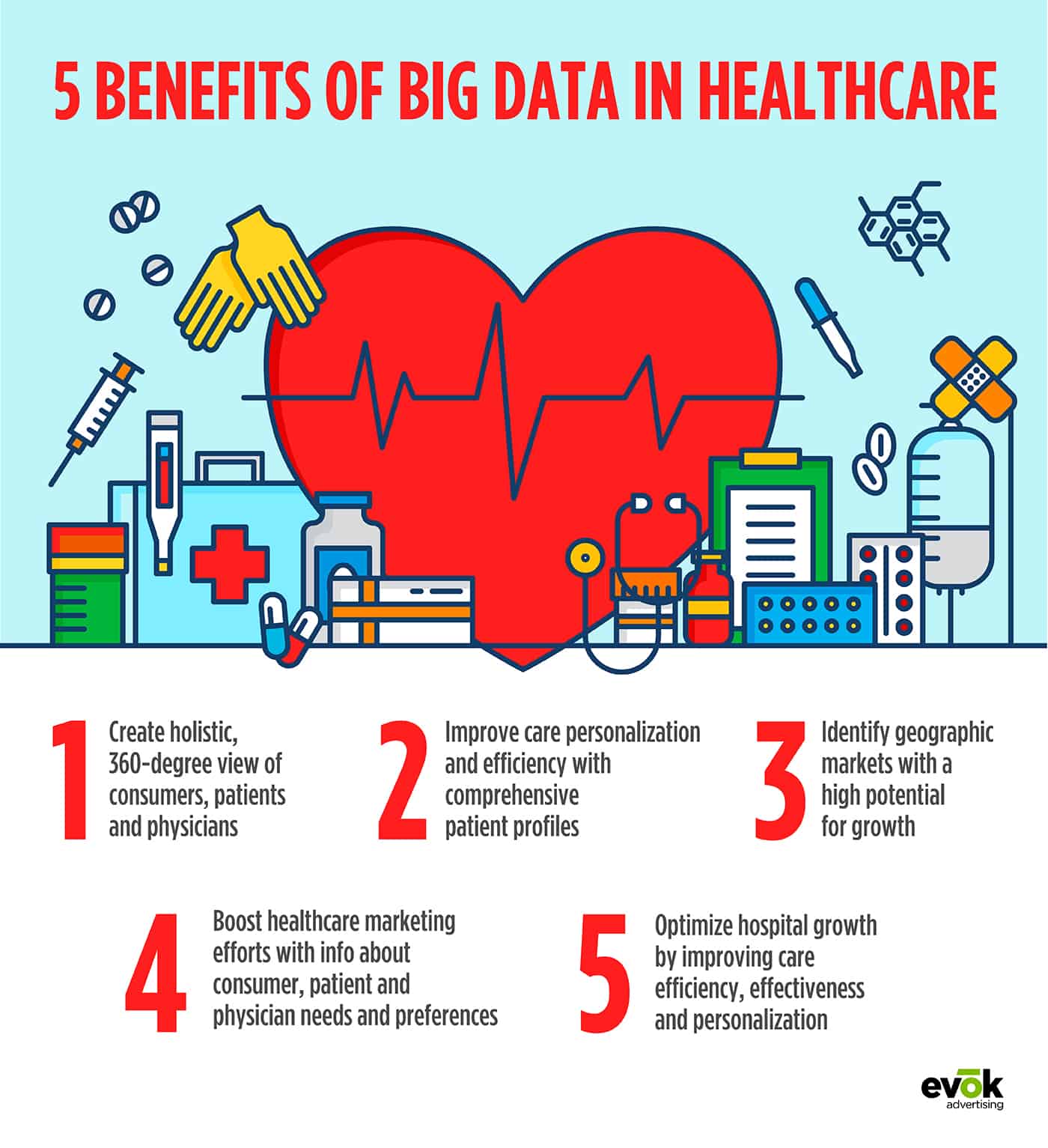 5 BENEFITS OF BIG DATA IN HEALTHCARE

1 Create holistic, 360-degree view of consumers, patients and physicians

2 Improve care personalization and efficiency with comprehensive patient profiles

3 Identify geographic markets with a high potential for growth

4 Boost healthcare marketing efforts with info about consumer, patient and physician needs and preferences

5 Optimize hospital growth by improving care efficiency, effectiveness and personalization

evōk advertising