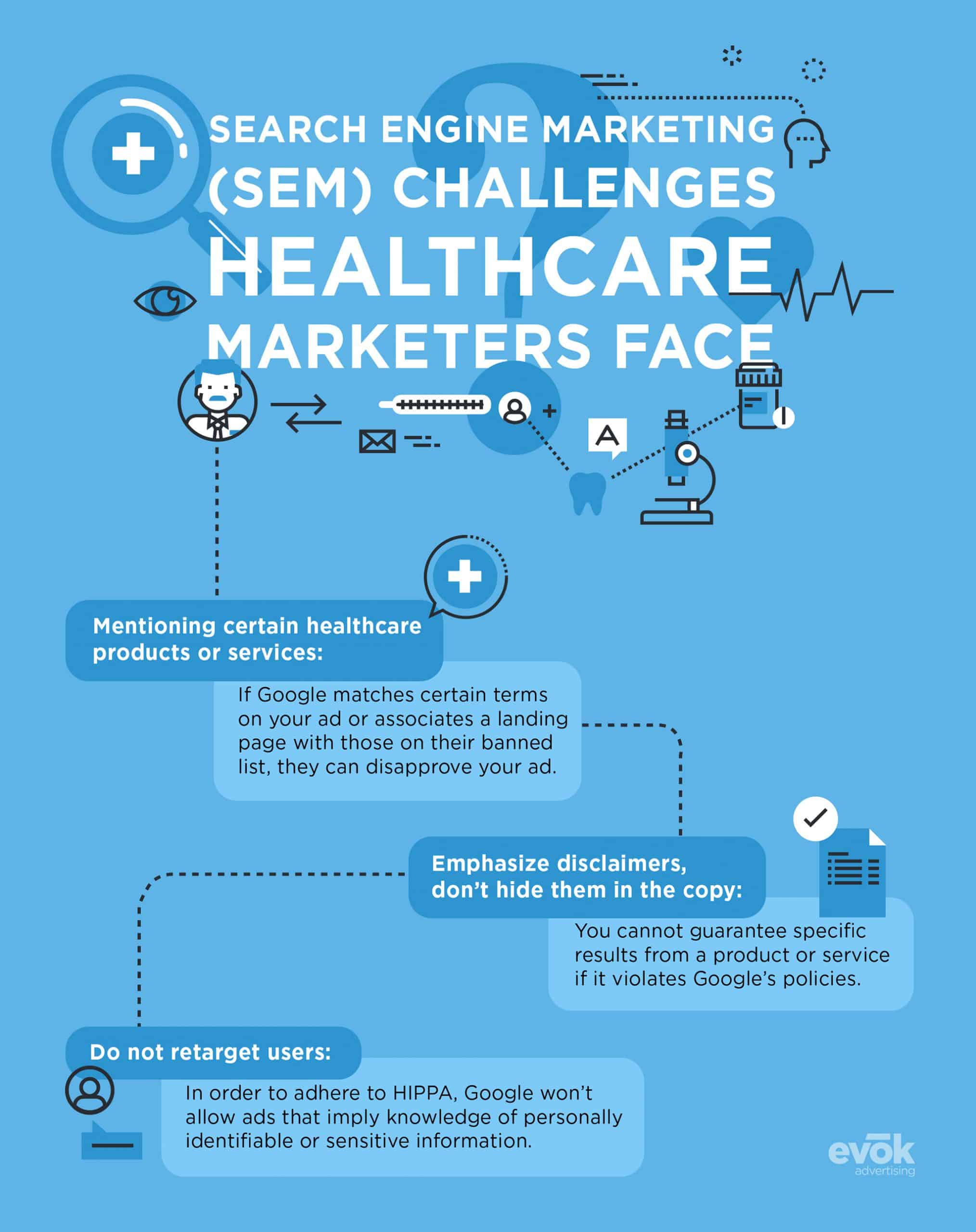 SEARCH ENGINE MARKETING (SEM) CHALLENGES HEALTHCARE MARKETERS FACE

A

Mentioning certain healthcare products or services:

If Google matches certain terms on your ad or associates a landing page with those on their banned list, they can disapprove your ad.

Emphasize disclaimers, don't hide them in the copy:

You cannot guarantee specific results from a product or service if it violates Google's policies.

Do not retarget users:

In order to adhere to HIPPA, Google won't allow ads that imply knowledge of personally identifiable or sensitive information.

evōk advertising