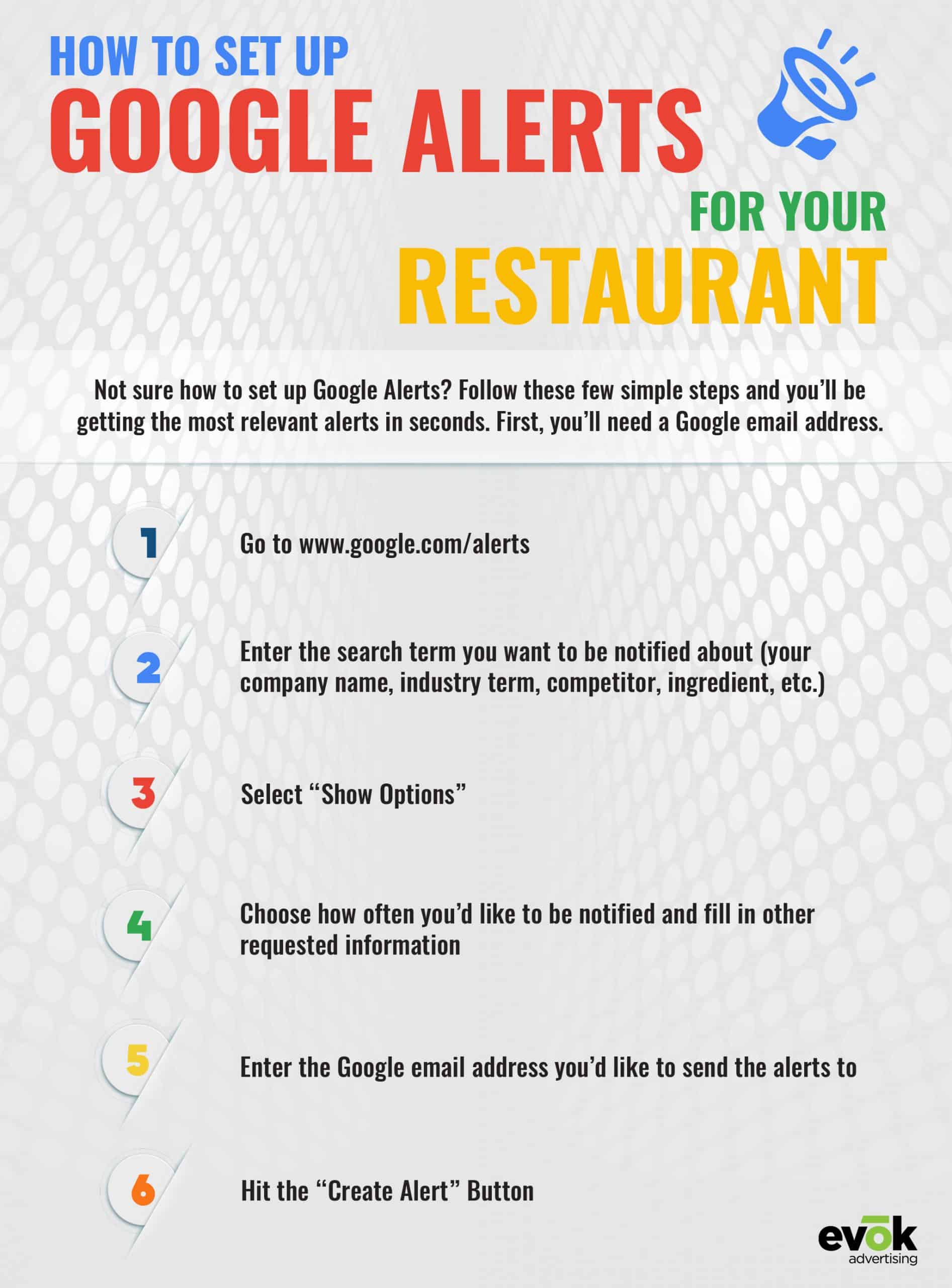 HOW TO SET UP
GOOGLE ALERTS
FOR YOUR
RESTAURANT

Not sure how to set up Google Alerts? Follow these few simple steps and you'll be getting the most relevant alerts in seconds. First, you'll need a Google email address.

1 Go to www.google.com/alerts

2 Enter the search term you want to be notified about (your company name, industry term, competitor, ingredient, etc.)

3 Select "Show Options"

4 Choose how often you'd like to be notified and fill in other requested information

5 Enter the Google email address you'd like to send the alerts to

6 Hit the "Create Alert" Button

evōk
advertising