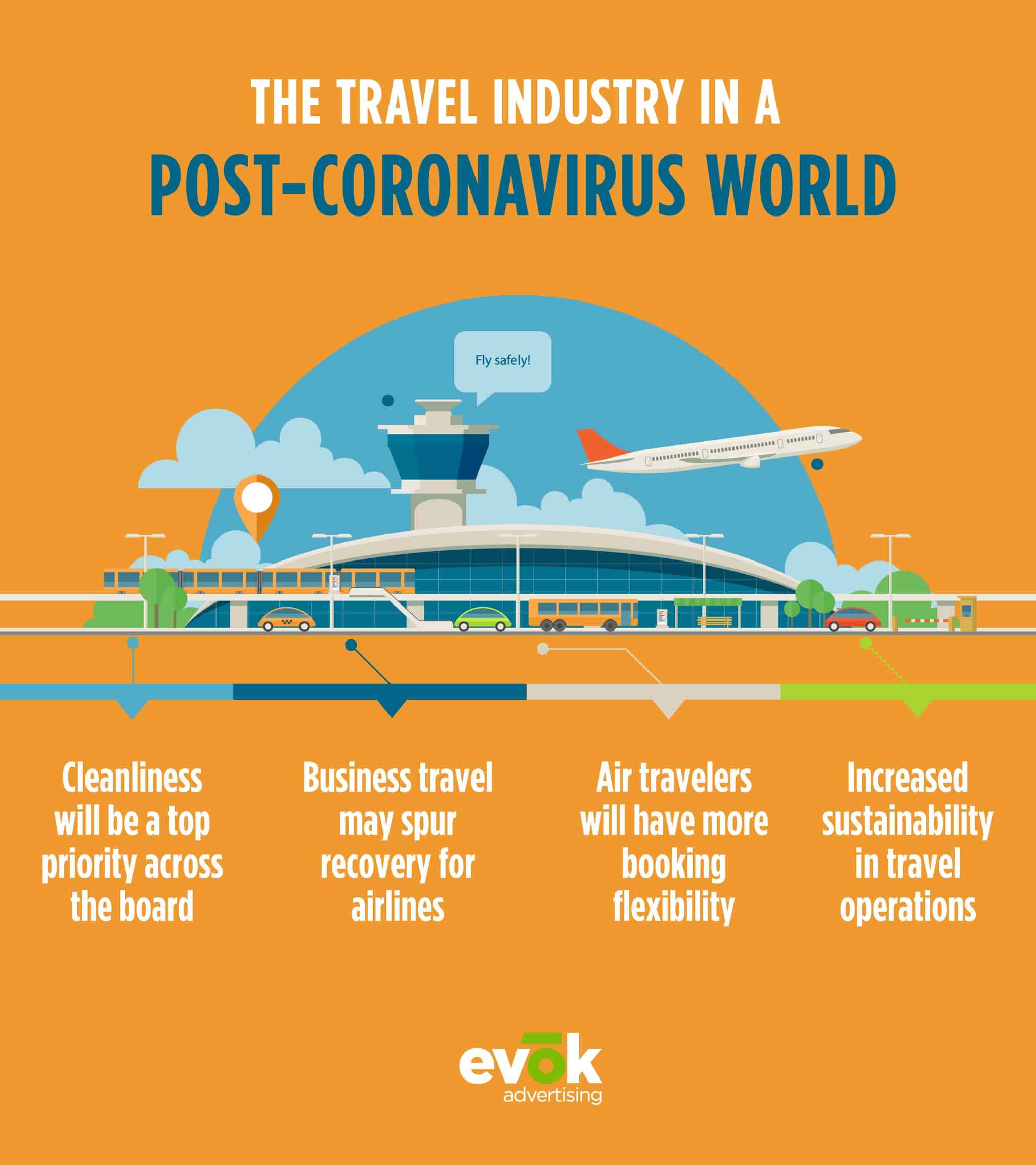 THE TRAVEL INDUSTRY IN A
POST-CORONAVIRUS WORLD

Fly safely!

Cleanliness will be a top priority across the board

Business travel may spur recovery for airlines

Air travelers will have more booking flexibility

Increased sustainability in travel operations

evōk
advertising