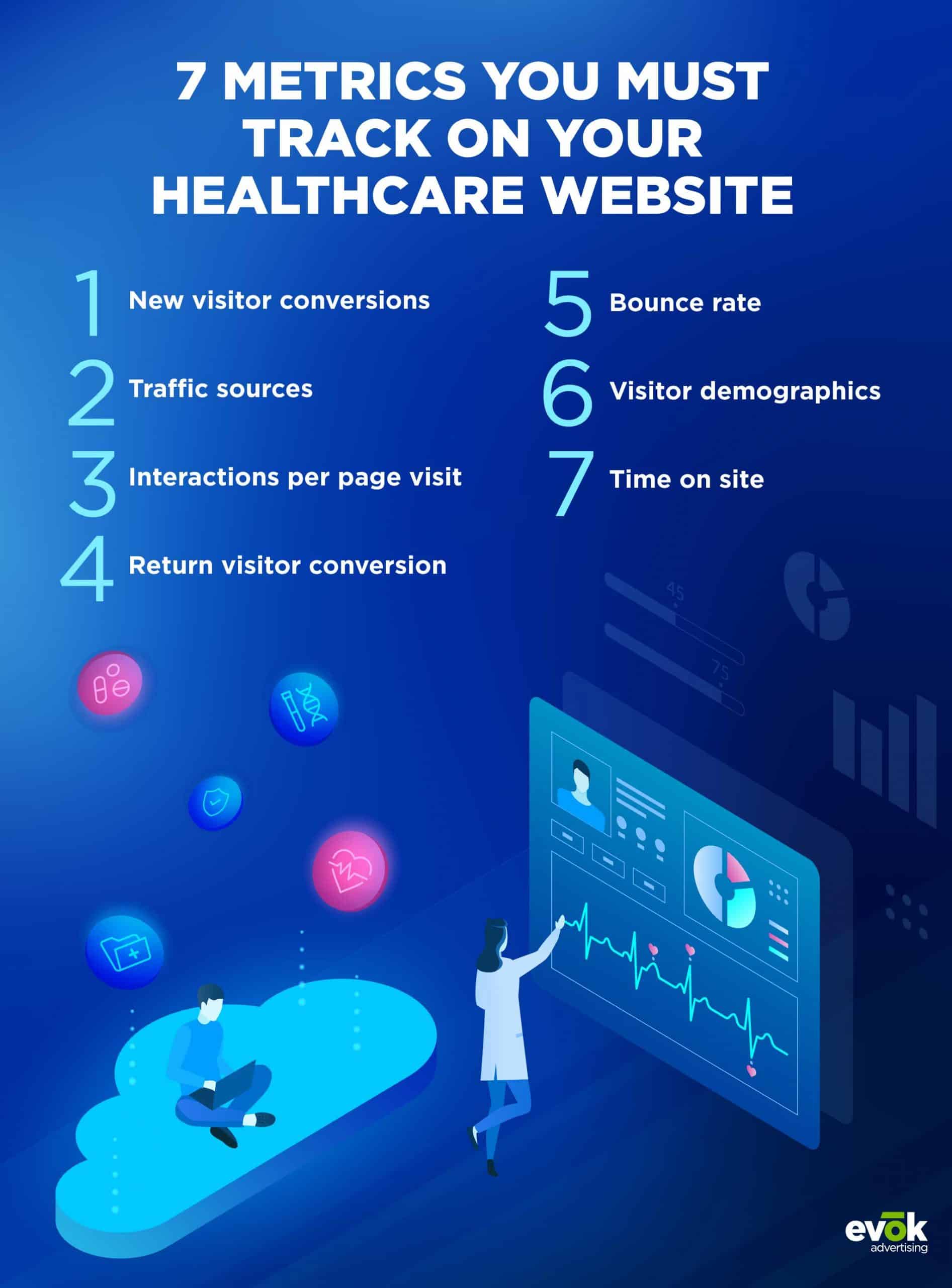 7 METRICS YOU MUST TRACK ON YOUR HEALTHCARE WEBSITE

1 New visitor conversions

2 Traffic sources

3 Interactions per page visit

4 Return visitor conversion

5 Bounce rate

6 Visitor demographics

7 Time on site

45

75

evōk advertising