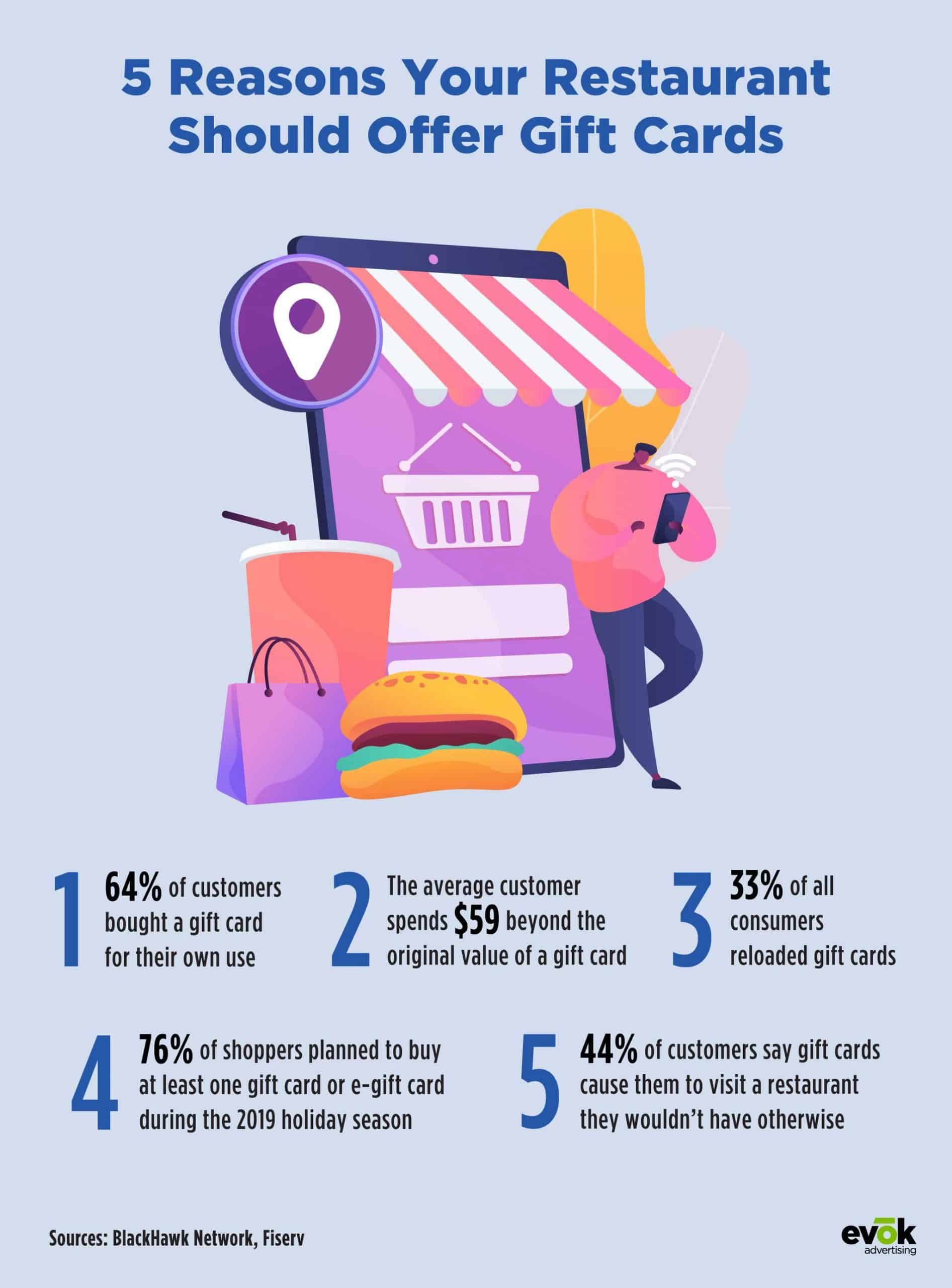 5 Reasons Your Restaurant Should Offer Gift Cards

1 64% of customers bought a gift card for their own use

2 The average customer spends $59 beyond the original value of a gift card

3 33% of all consumers reloaded gift cards

4 76% of shoppers planned to buy at least one gift card or e-gift card during the 2019 holiday season

5 44% of customers say gift cards cause them to visit a restaurant they wouldn't have otherwise

Sources: BlackHawk Network, Fiserv

evōk advertising