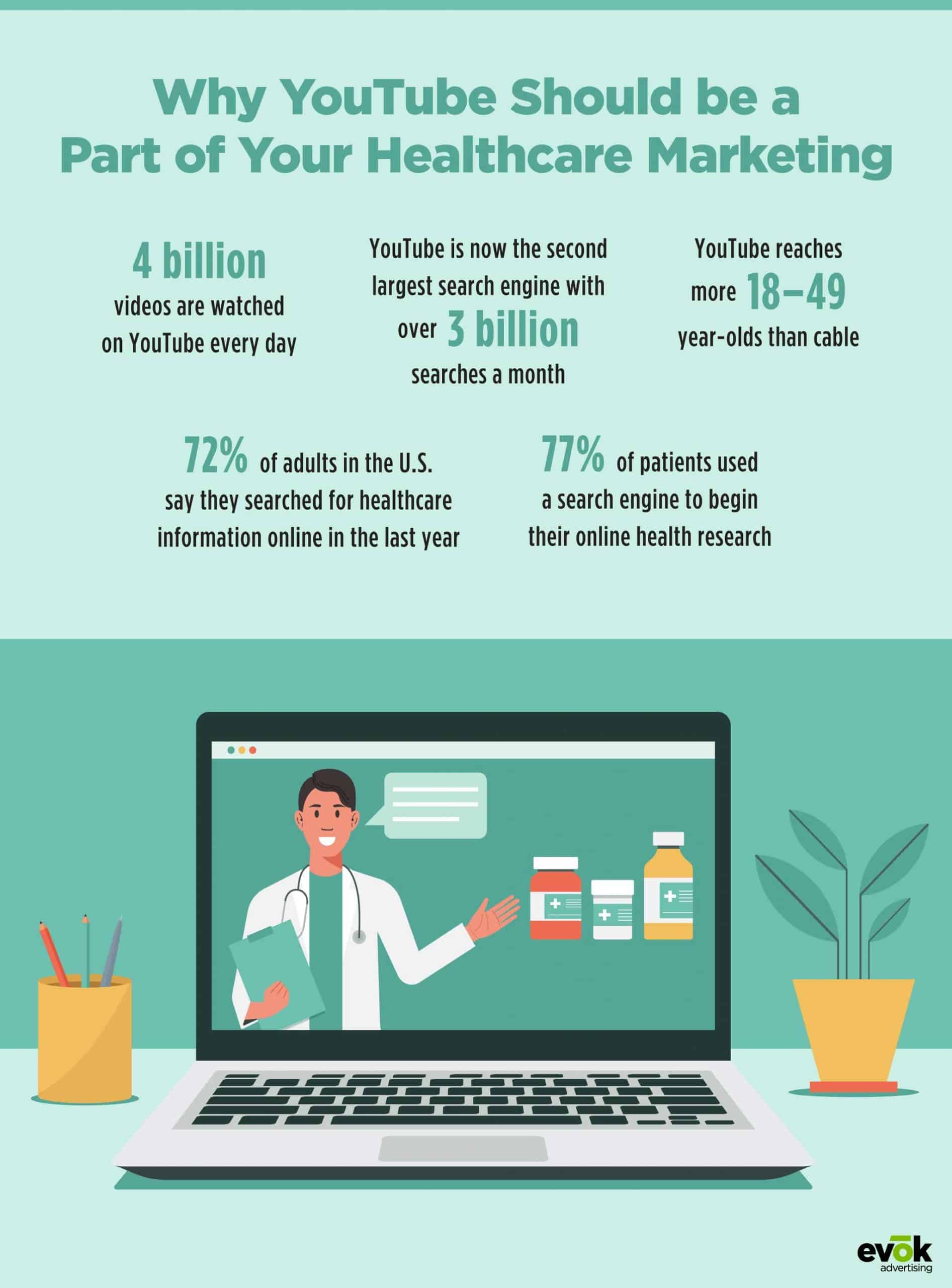 Why YouTube Should be a Part of Your Healthcare Marketing

4 billion videos are watched on YouTube every day

YouTube is now the second largest search engine with over 3 billion searches a month

YouTube reaches more 18–49 year-olds than cable

72% of adults in the U.S. say they searched for healthcare information online in the last year

77% of patients used a search engine to begin their online health research

evōk advertising